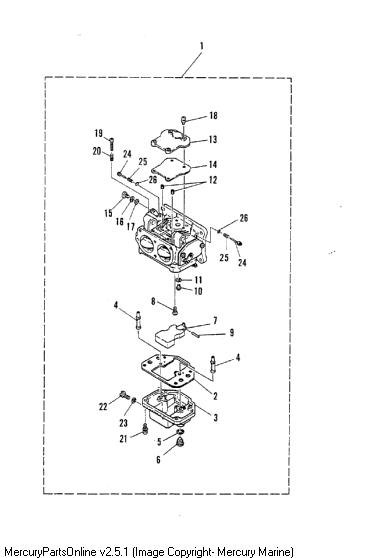 1
18
19
13
20
24
25
14
26
12
15
16
17
26
25
24
11
10
8
4
7
9
4
2
22
23
3
21
5
6

MercuryPartsOnline v2.5.1 (Image Copyright- Mercury Marine)