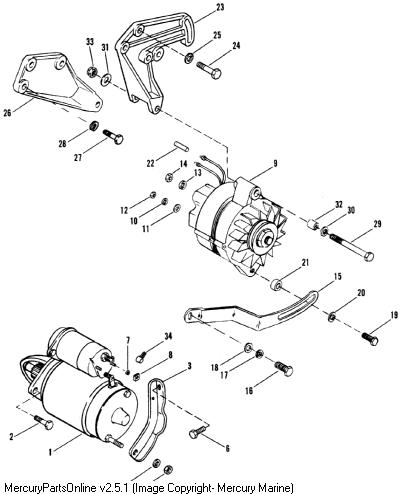 23
33
31
25
24
26
28
27
22
14
13
9
12
10
11
32
30
29
21
15
20
19
7
34
8
3
18
17
16
2
1
6
MercuryPartsOnline v2.5.1 (Image Copyright- Mercury Marine)