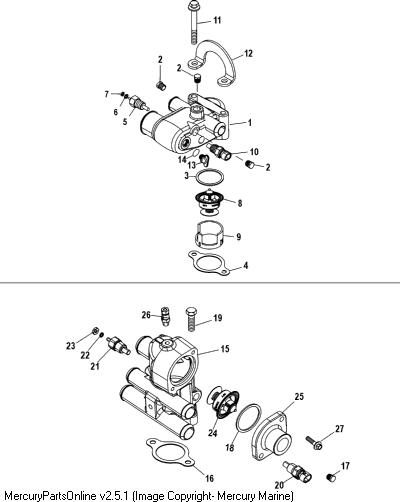 11
12
2
2
7
6
5
1
10
14
13
2
3
8
9
4

26
19
23
22
21
15
25
24
18
27
16
20
17

MercuryPartsOnline v2.5.1 (Image Copyright- Mercury Marine)