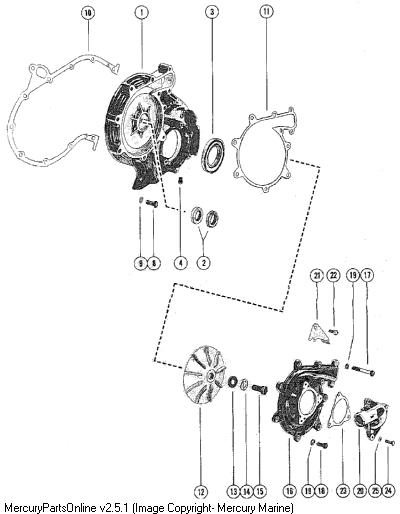 10
1
3
11
9
8
4
2
21
22
19
17
12
13
14
15
16
19
18
23
20
25
24
MercuryPartsOnline v2.5.1 (Image Copyright- Mercury Marine)