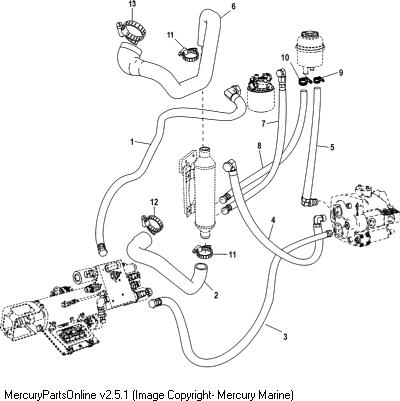 13
6
11
10
9
7
1
8
5
12
4
11
2
3
MercuryPartsOnline v2.5.1 (Image Copyright- Mercury Marine)