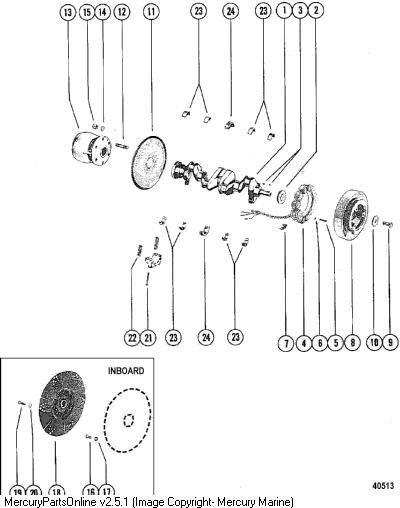 13 15 14 12 11 23 24 23 1 3 2

22 21 23 24 23 7 4 6 5 8 10 9

INBOARD

19 20 18 16 17

40513

MercuryPartsOnline v2.5.1 (Image Copyright- Mercury Marine)