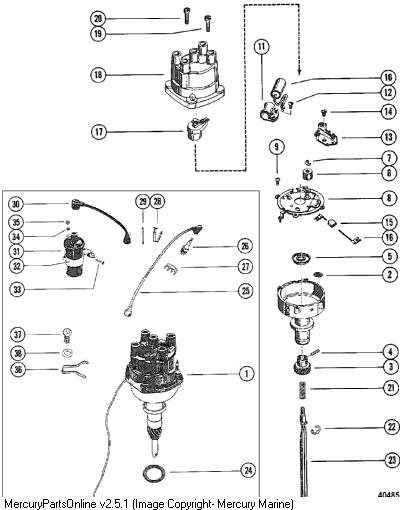 20
19
18
17
11
16
12
14
13
9
7
6
8
15
16
5
2
4
3
21
22
23
30
35
34
31
32
33
29
28
26
27
25
37
38
36
1
24
40485
MercuryPartsOnline v2.5.1 (Image Copyright- Mercury Marine)