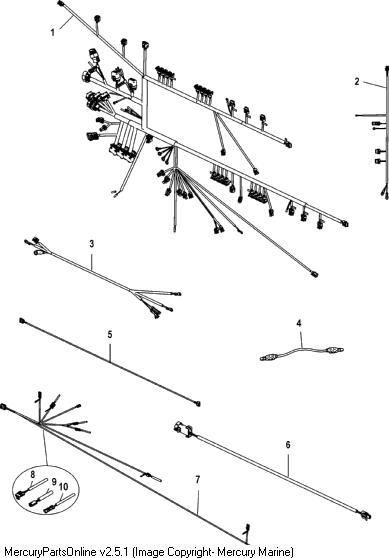 1
2
3
4
5
6
7
8
9
10
MercuryPartsOnline v2.5.1 (Image Copyright- Mercury Marine)