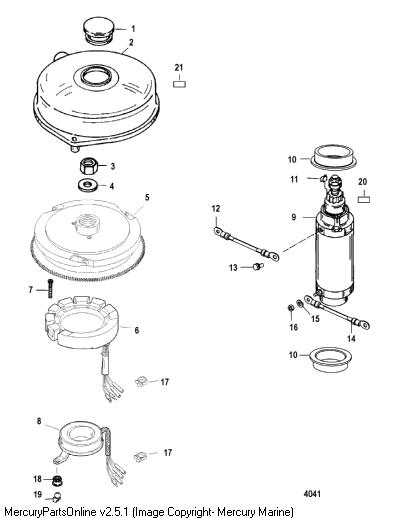 1
2
21
3
4
5
10
11
20
12
9
13
7
6
16
15
14
10
17
8
17
18
19
4041
MercuryPartsOnline v2.5.1 (Image Copyright- Mercury Marine)