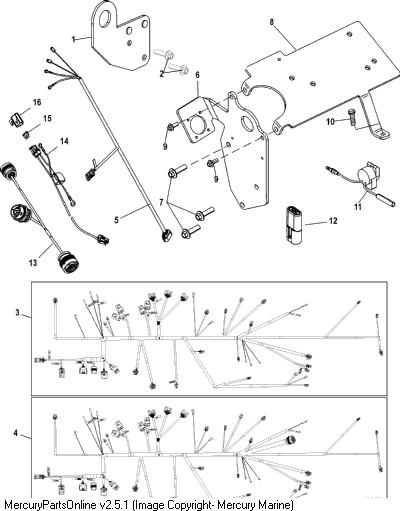 1
2
8
6
16
15
14
9
10
9
7
11
5
12
13
3
4
MercuryPartsOnline v2.5.1 (Image Copyright- Mercury Marine)