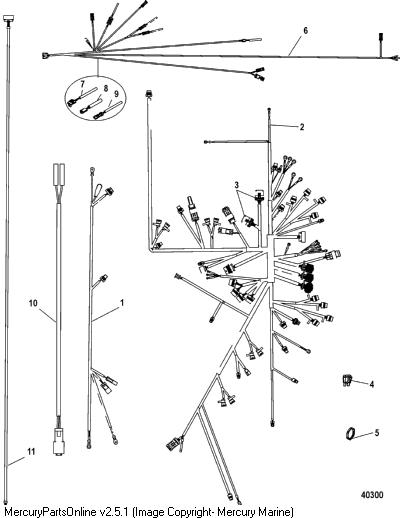 6

7
8
9

2

3

10
1

4

5

11

40300

MercuryPartsOnline v2.5.1 (Image Copyright- Mercury Marine)