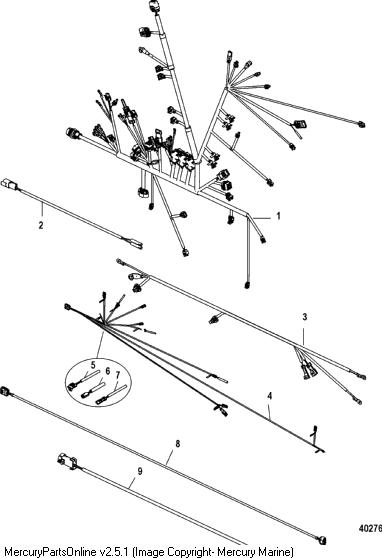 1
2
3
5
6
7
4
8
9
40276
MercuryPartsOnline v2.5.1 (Image Copyright- Mercury Marine)