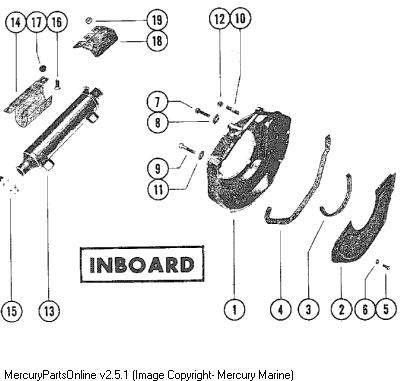 14 17 16
19
18
12 10
7
8
9
11
INBOARD
15
13
1
4
3
2
6
5
MercuryPartsOnline v2.5.1 (Image Copyright- Mercury Marine)