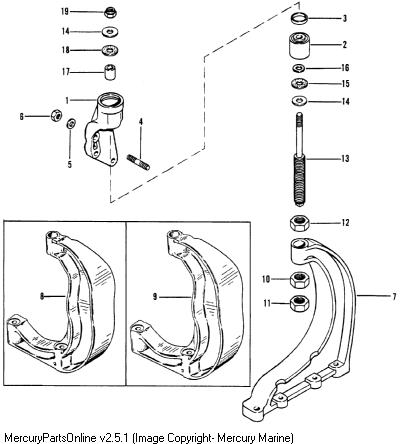 19
14
18
17
1
6
5
4
3
2
16
15
14
13
12
10
11
7
8
9

MercuryPartsOnline v2.5.1 (Image Copyright- Mercury Marine)