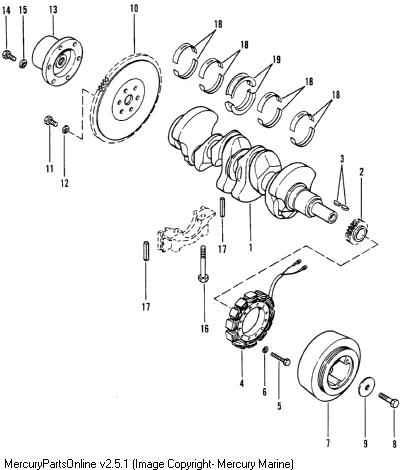 14
15
13
10
18
18
19
18
18
11
12
3
2
17
1
17
16
4
6
5
7
9
8
MercuryPartsOnline v2.5.1 (Image Copyright- Mercury Marine)