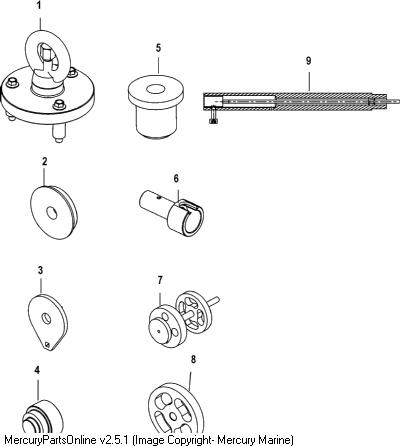 1

5

9

2

6

3

7

4

8

MercuryPartsOnline v2.5.1 (Image Copyright- Mercury Marine)