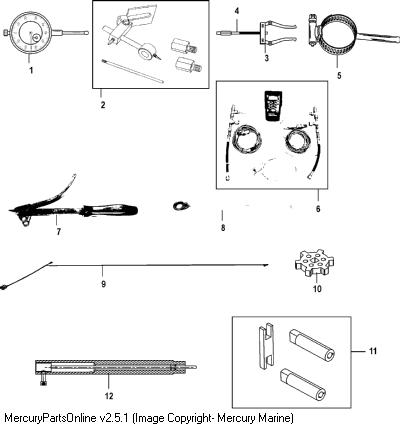 1
2
4
3
5
6
7
8
9
10
11
12

MercuryPartsOnline v2.5.1 (Image Copyright- Mercury Marine)