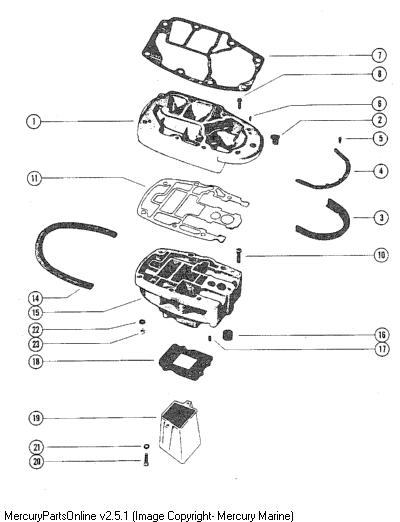 7
8
6
1
2
5
4
11
3
10
14
15
22
23
16
17
18
19
21
20

MercuryPartsOnline v2.5.1 (Image Copyright- Mercury Marine)