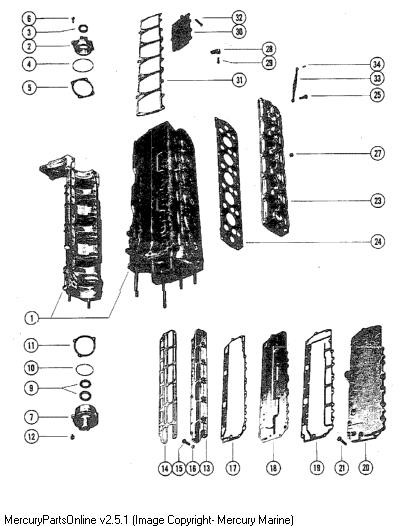 6
3
2
4
5
32
30
28
29
31
34
33
25
27
23
24
1
11
10
9
7
12
14
15
16
13
17
18
19
21
20

MercuryPartsOnline v2.5.1 (Image Copyright- Mercury Marine)