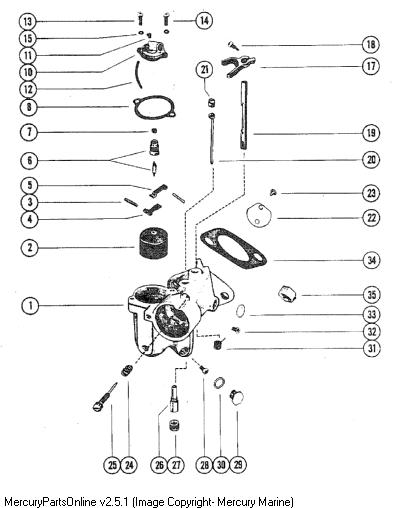 13
14
15
11
10
12
8
7
6
5
3
4
2
1
18
17
21
19
20
23
22
34
35
33
32
31
25
24
26
27
28
30
29

MercuryPartsOnline v2.5.1 (Image Copyright- Mercury Marine)