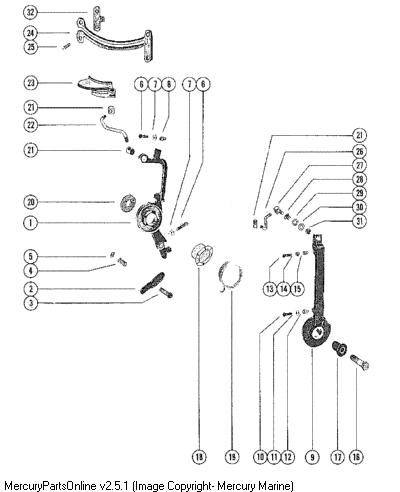 32
24
25
23
6 7 8
7 6
21
22
21
20
1
5
4
2
3
21
26
27
28
29
30
31
13 14 15
18
19
10 11 12
9
17
16

MercuryPartsOnline v2.5.1 (Image Copyright- Mercury Marine)