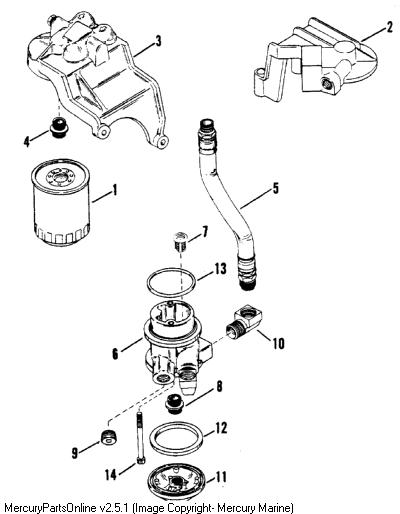 3
2
4
1
5
7
13
10
6
8
12
9
14
11
MercuryPartsOnline v2.5.1 (Image Copyright- Mercury Marine)