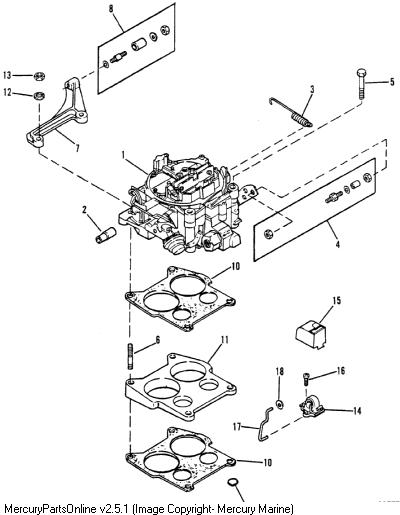 8
13
12
7
3
5
1
2
4
10
15
6
11
18
16
14
17
10
MercuryPartsOnline v2.5.1 (Image Copyright- Mercury Marine)