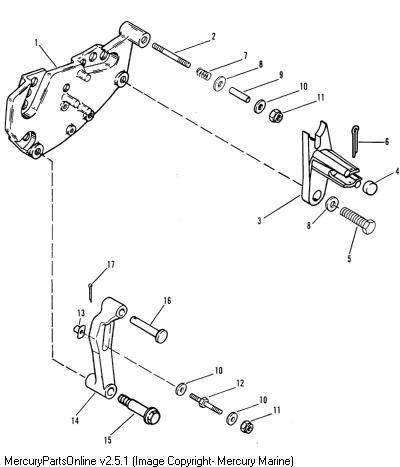 1
2
7
8
9
10
11
6
4
3
8
5
17
16
13
10
12
10
11
14
15
MercuryPartsOnline v2.5.1 (Image Copyright- Mercury Marine)