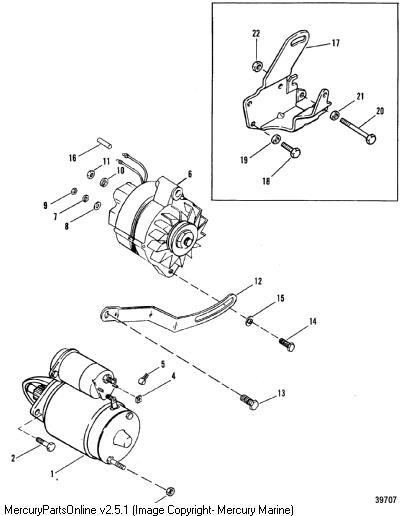 22
17
21
20
19
18
16
11
10
6
9
7
8
12
15
14
5
4
13
2
1
39707
MercuryPartsOnline v2.5.1 (Image Copyright- Mercury Marine)