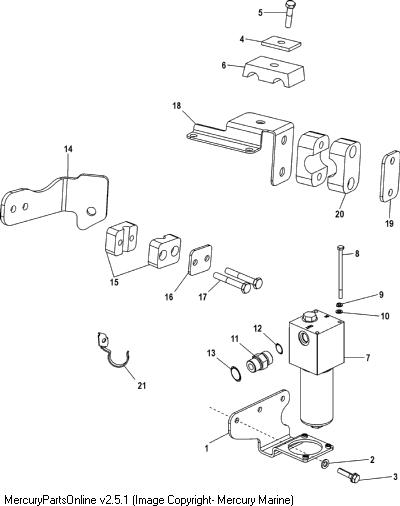 5
4
6
18
14
20
19
15
16
17
8
9
10
12
11
13
7
21
1
2
3
MercuryPartsOnline v2.5.1 (Image Copyright- Mercury Marine)