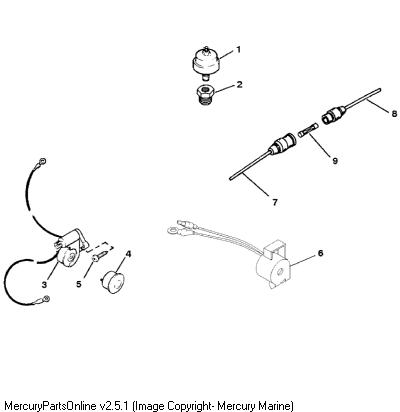 1
2
8
9
7
3
5
4
6

MercuryPartsOnline v2.5.1 (Image Copyright- Mercury Marine)