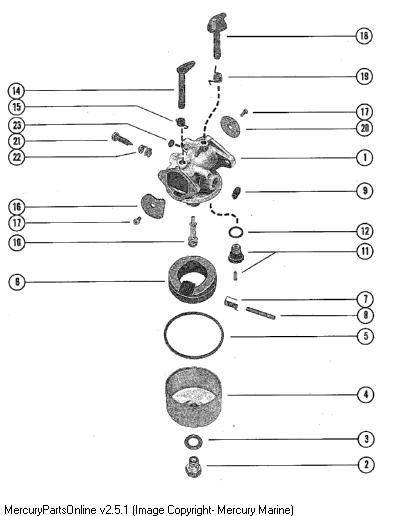 18
19
14
15
17
23
20
21
22
1
9
16
17
12
10
11
6
7
8
5
4
3
2

MercuryPartsOnline v2.5.1 (Image Copyright- Mercury Marine)