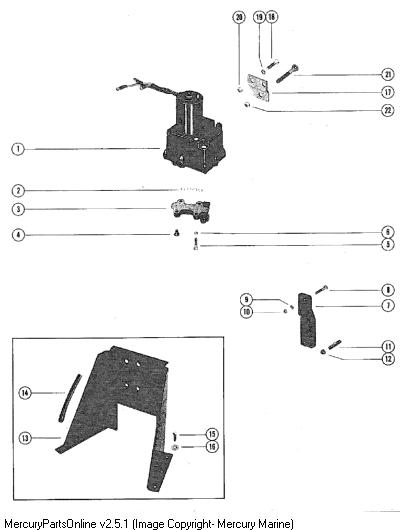 20
19
18
21
17
22
1
2
3
4
6
5
8
9
7
10
11
12
14
13
15
16

MercuryPartsOnline v2.5.1 (Image Copyright- Mercury Marine)