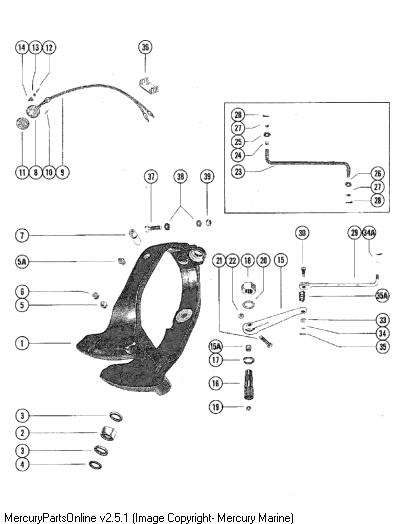 14 13 12
36
11 8 10 9
28
27
25
24
23
26
27
28
37 38 39
7
5A
6
5
1
30 29 34A
21 22 18 20 15
35A
33
34
35
15A
17
16
19
3
2
3
4

MercuryPartsOnline v2.5.1 (Image Copyright- Mercury Marine)