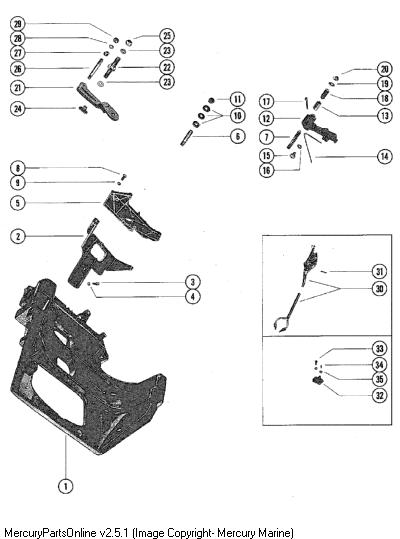 29
28
27
26
21
24
25
23
22
23
11
10
6
17
12
7
15
16
20
19
18
13
14
8
9
5
2
3
4
1
31
30
33
34
35
32

MercuryPartsOnline v2.5.1 (Image Copyright- Mercury Marine)