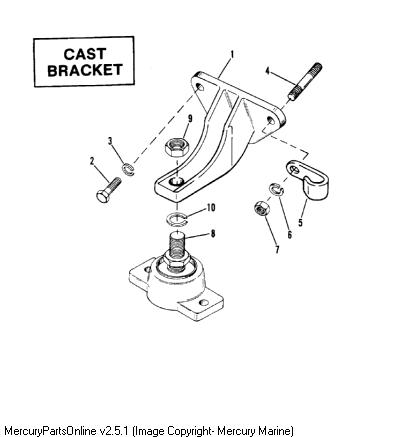 CAST BRACKET

1
4
9
3
2
10
8
5
6
7

MercuryPartsOnline v2.5.1 (Image Copyright- Mercury Marine)