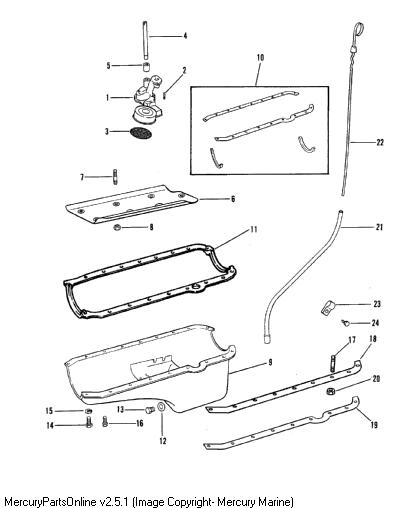 4
5
2
1
3
10
22
7
6
8
11
21
23
24
17
18
9
20
15
13
14
16
12
19

MercuryPartsOnline v2.5.1 (Image Copyright- Mercury Marine)