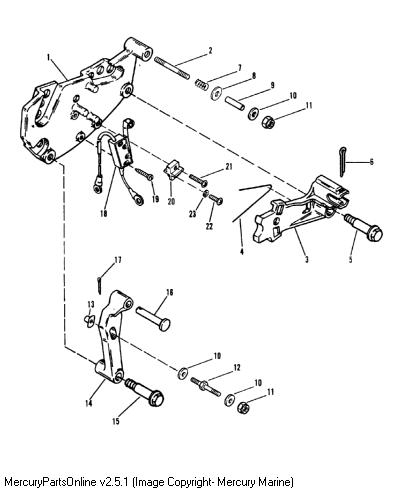 1
2
7
8
9
10
11
6
21
19
20
23
22
18
4
3
5
17
16
13
10
12
10
11
14
15

MercuryPartsOnline v2.5.1 (Image Copyright- Mercury Marine)