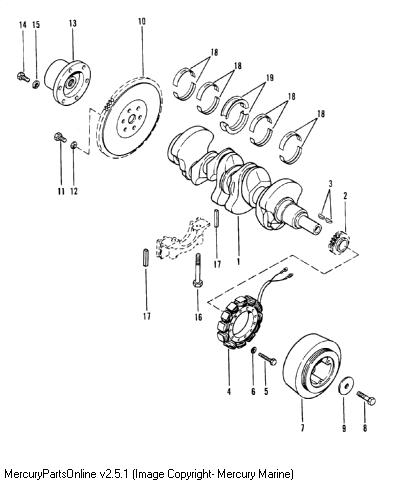 14 15 13 10

18
18
19
18
18

11 12

3
2

17 1

17

16

4 6 5

7 9 8

MercuryPartsOnline v2.5.1 (Image Copyright- Mercury Marine)