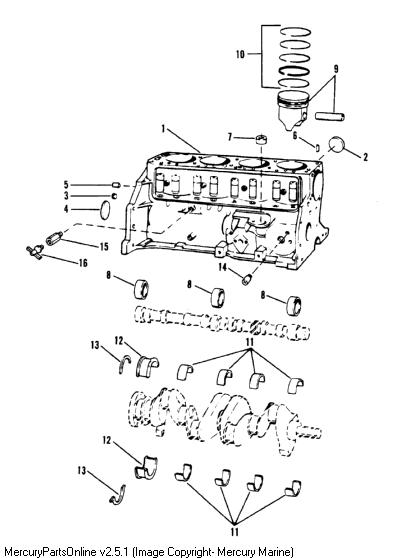 10
9
1
7
6
2
5
3
4
15
16
14
8
8
8
13
12
11
12
13
11
MercuryPartsOnline v2.5.1 (Image Copyright- Mercury Marine)