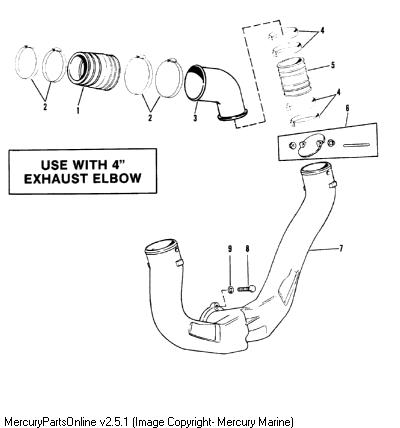 4

5

4

6

2

1

2

3

USE WITH 4" EXHAUST ELBOW

9

8

7

MercuryPartsOnline v2.5.1 (Image Copyright- Mercury Marine)