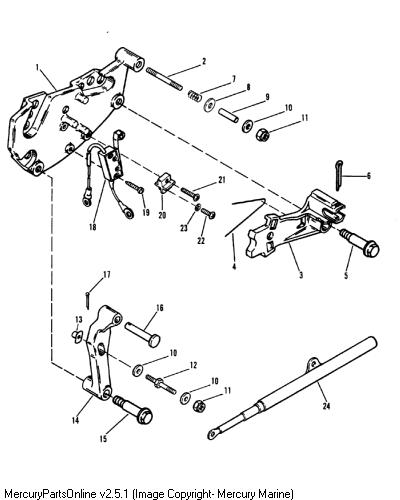 1
2
7
8
9
10
11
6
21
19
20
23
22
18
4
3
5
17
16
13
10
12
10
11
14
15
24

MercuryPartsOnline v2.5.1 (Image Copyright- Mercury Marine)