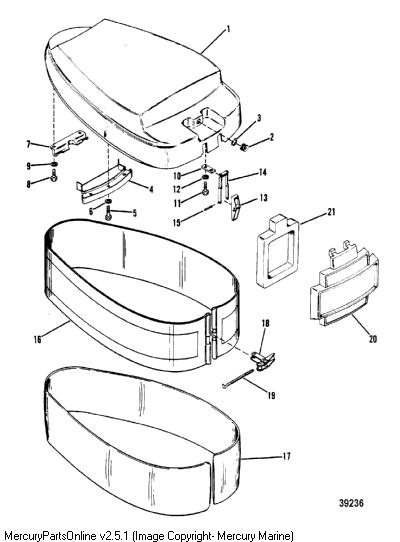 1
3
2
7
9
8
4
10
12
11
14
13
6
5
15
21
20
16
18
19
17
39236
MercuryPartsOnline v2.5.1 (Image Copyright- Mercury Marine)