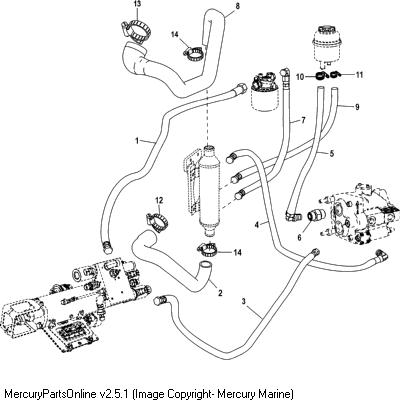 13
8
14
10
11
9
7
1
5
12
4
6
14
2
3

MercuryPartsOnline v2.5.1 (Image Copyright- Mercury Marine)