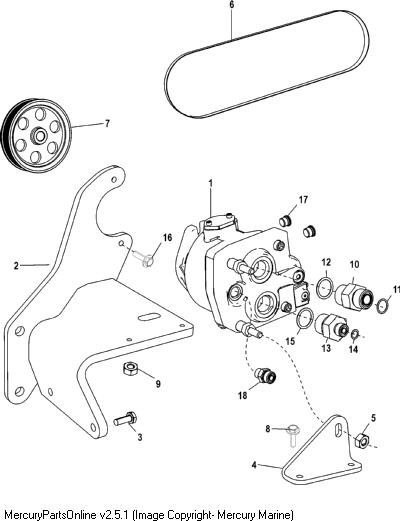 6
7
1
17
16
2
12
10
11
15
13
14
9
18
3
8
5
4
MercuryPartsOnline v2.5.1 (Image Copyright- Mercury Marine)