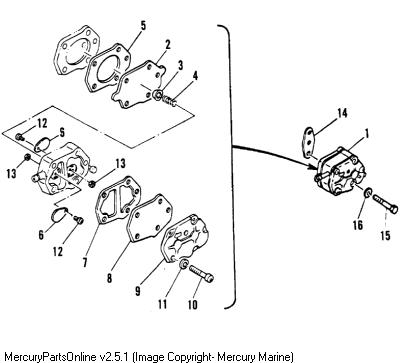 5
2
3
4
12
5
13
13
6
12
7
8
9
11
10
14
1
16
15

MercuryPartsOnline v2.5.1 (Image Copyright- Mercury Marine)