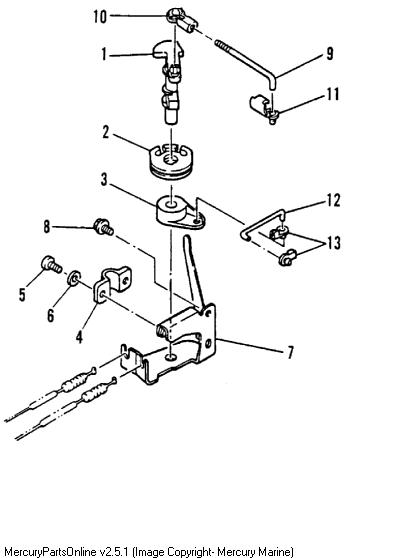 10
1
9
11
2
3
12
8
13
5
6
4
7

MercuryPartsOnline v2.5.1 (Image Copyright- Mercury Marine)