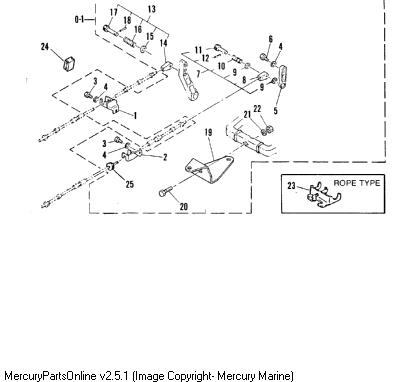 0-1
17
18
13
16
15
14
24
11
12
10
7
9
8
9
6
4
5
3
4
1
21
22
19
3
4
2
25
20
23
ROPE TYPE

MercuryPartsOnline v2.5.1 (Image Copyright- Mercury Marine)