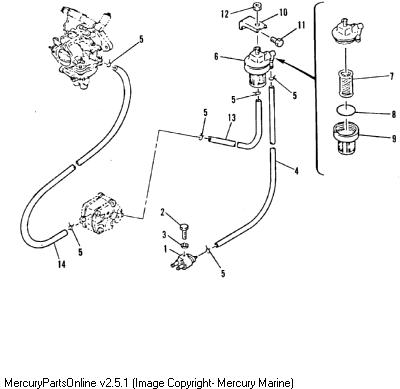 12
10
11
5
6
7
5
5
8
5
13
9
4
2
3
1
5
5
14

MercuryPartsOnline v2.5.1 (Image Copyright- Mercury Marine)