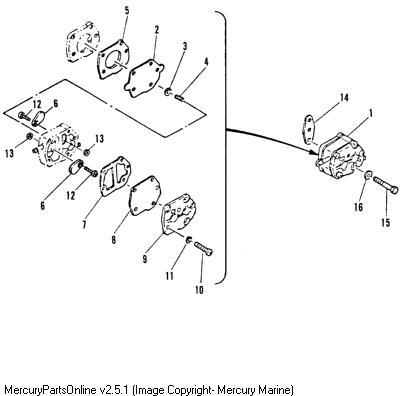 5
2
3
4
12
6
13
13
6
12
7
8
9
11
10
14
1
16
15

MercuryPartsOnline v2.5.1 (Image Copyright- Mercury Marine)