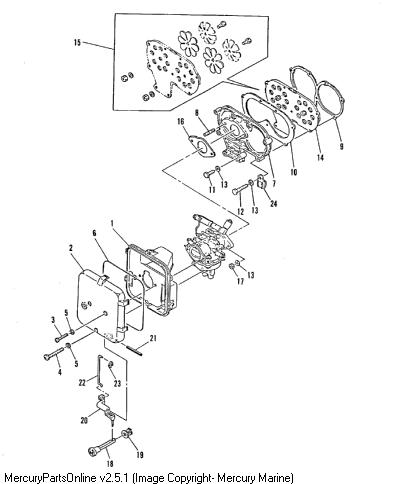 15
8
16
9
14
10
7
11
13
12
13
24
1
6
2
13
17
3
5
21
4
5
22
23
20
18
19
MercuryPartsOnline v2.5.1 (Image Copyright- Mercury Marine)