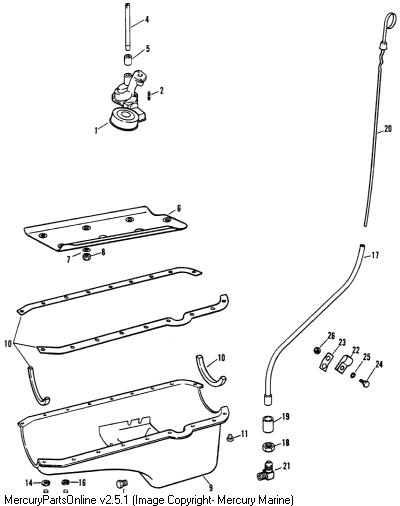 4
5
2
1
20
6
7
8
17
10
26
23
22
25
24
10
19
11
18
21
9
14
16
MercuryPartsOnline v2.5.1 (Image Copyright- Mercury Marine)