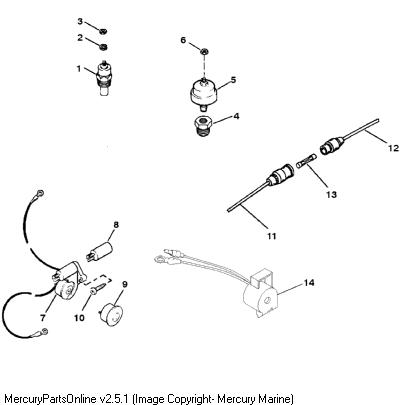 3
2
1
6
5
4
12
13
11
8
9
7
10
14

MercuryPartsOnline v2.5.1 (Image Copyright- Mercury Marine)