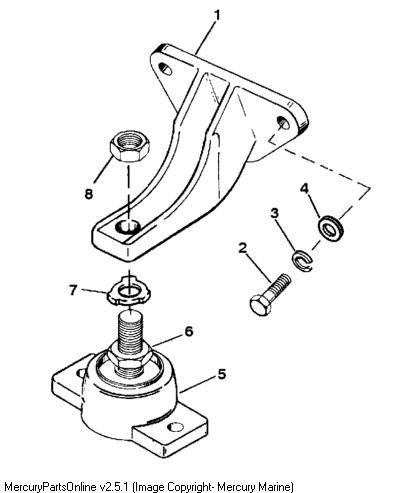 1
8
4
3
2
7
6
5

MercuryPartsOnline v2.5.1 (Image Copyright- Mercury Marine)